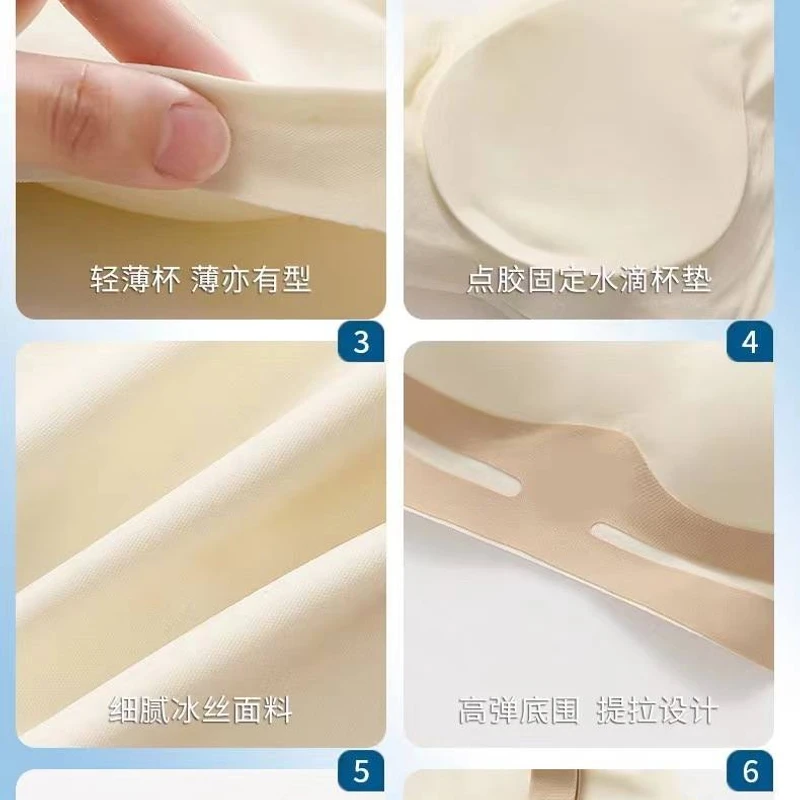 轻薄杯 薄亦有型

点胶固定水滴杯垫

3

4

细腻冰丝面料

高弹底围 提拉设计

5

6