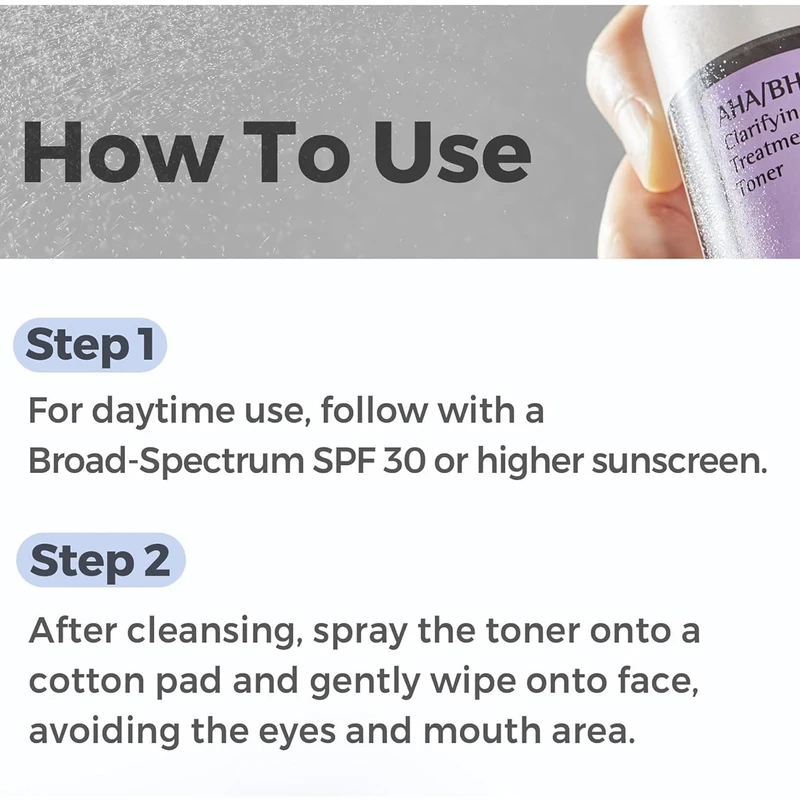 How To Use

AHA/BH
Clarifyin
Treatme
Toner

Step 1

For daytime use, follow with a Broad-Spectrum SPF 30 or higher sunscreen.

Step 2

After cleansing, spray the toner onto a cotton pad and gently wipe onto face, avoiding the eyes and mouth area.