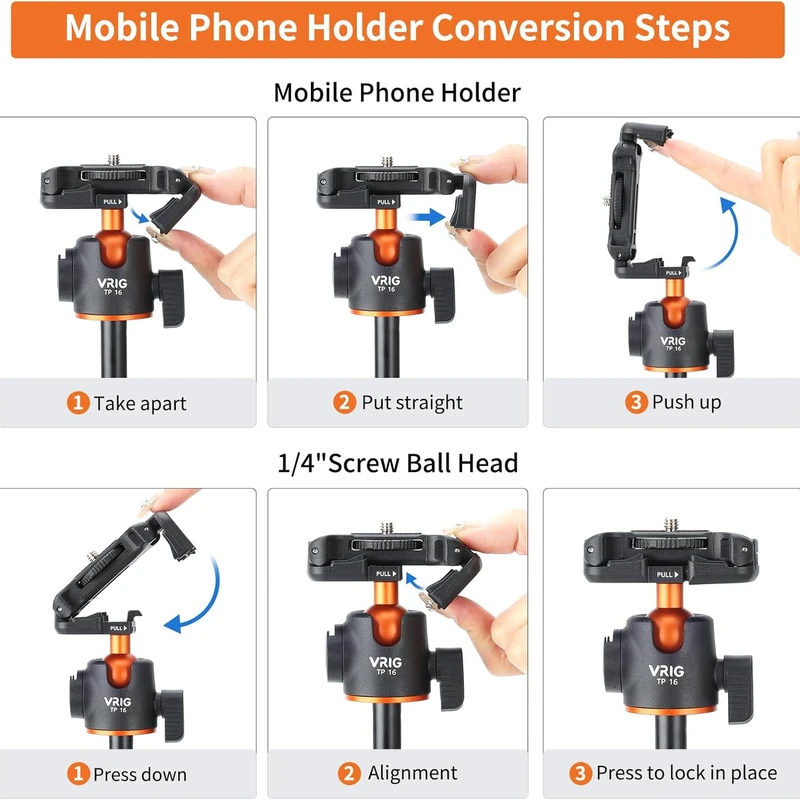 Mobile Phone Holder Conversion Steps

Mobile Phone Holder

PULL
VRIG
TP 16

1 Take apart

PULL
VRIG
TP 16

2 Put straight

PULL
VRIG
TP 16

3 Push up

1/4"Screw Ball Head

PULL
VRIG
TP 16

1 Press down

PULL
VRIG
TP 16

2 Alignment

PULL
VRIG
TP 16

3 Press to lock in place