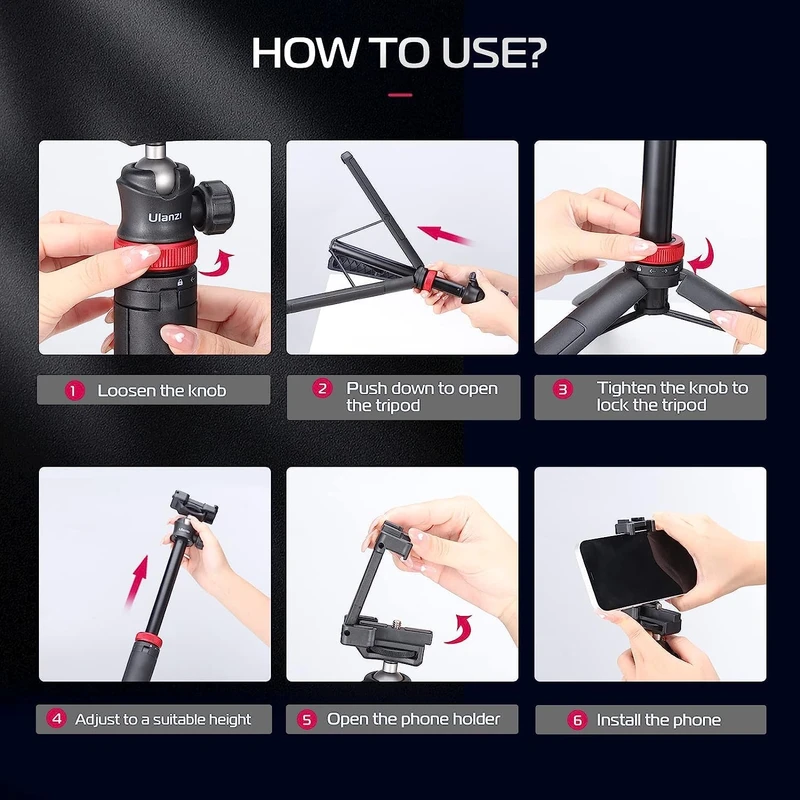 HOW TO USE?

Ulanzi

1 Loosen the knob

2 Push down to open the tripod

3 Tighten the knob to lock the tripod

4 Adjust to a suitable height

5 Open the phone holder

6 Install the phone