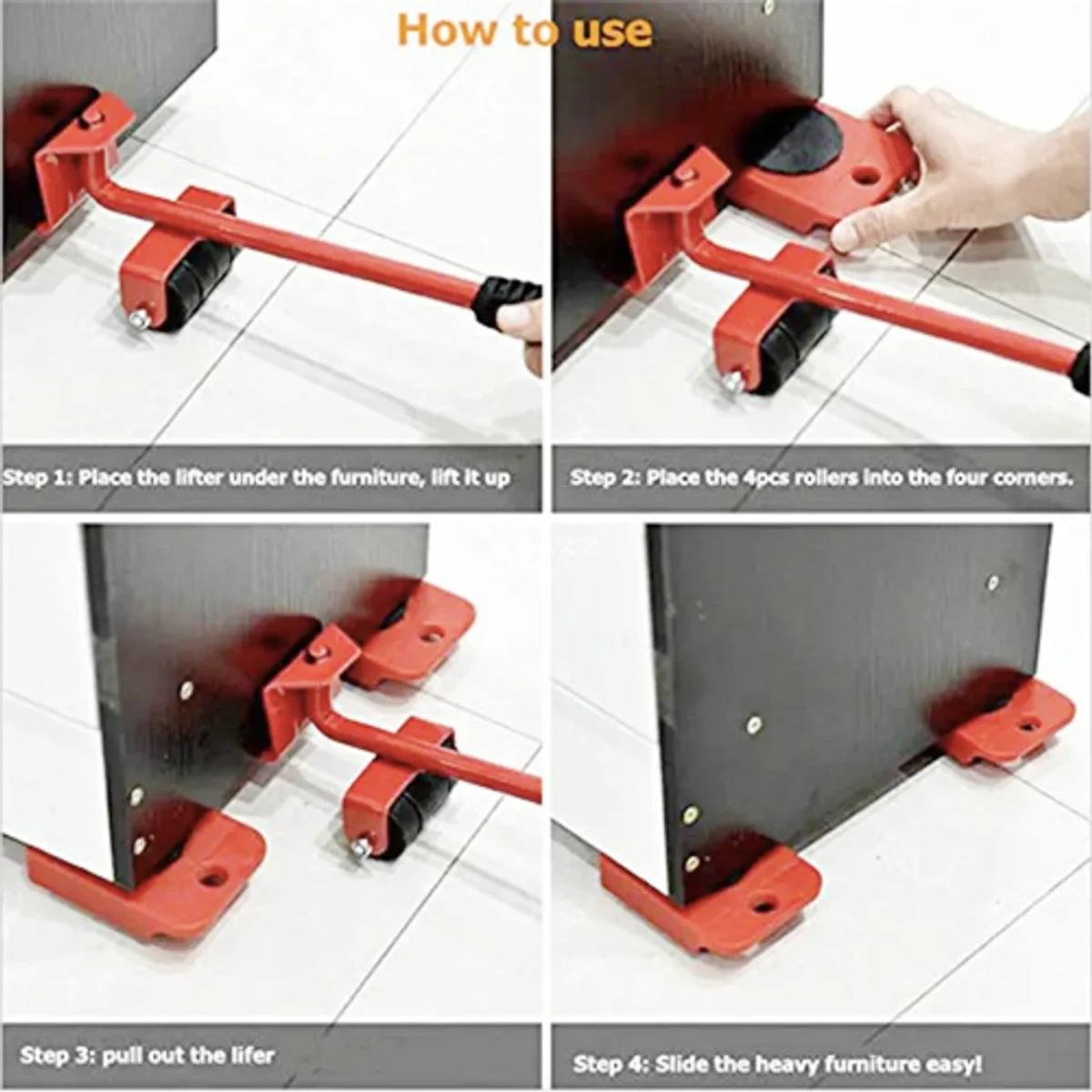 How to use

Step 1: Place the lifter under the furniture, lift it up

Step 2: Place the 4pcs rollers into the four corners.

Step 3: pull out the lifer

Step 4: Slide the heavy furniture easy!