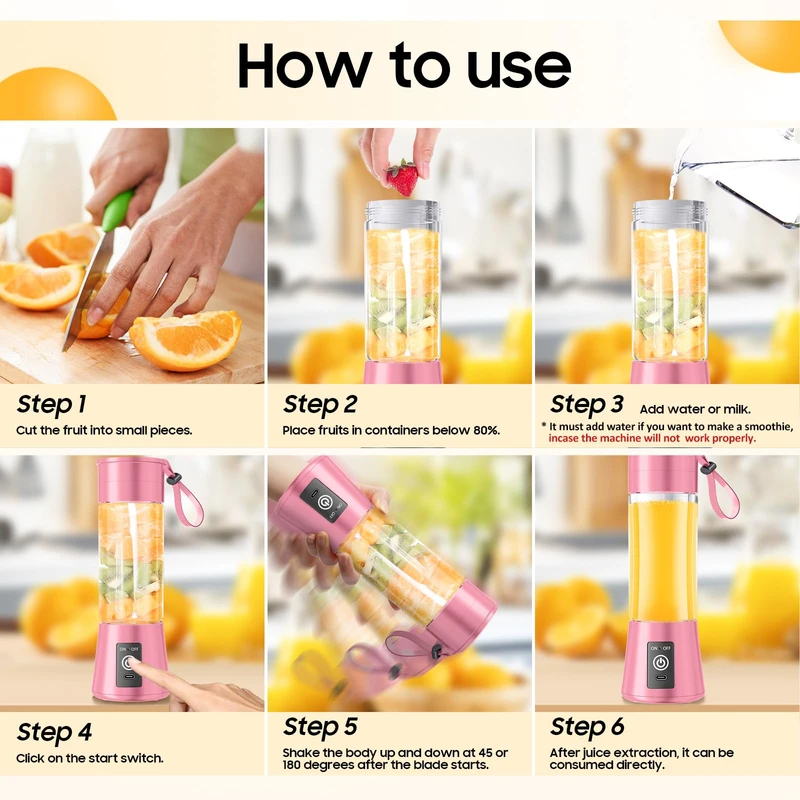 How to use

Step 1
Cut the fruit into small pieces.

Step 2
Place fruits in containers below 80%.

Step 3 Add water or milk.
* It must add water if you want to make a smoothie, incase the machine will not work properly.

ON OFF

Step 4
Click on the start switch.

Step 5
Shake the body up and down at 45 or 180 degrees after the blade starts.

ON OFF

Step 6
After juice extraction, it can be consumed directly.