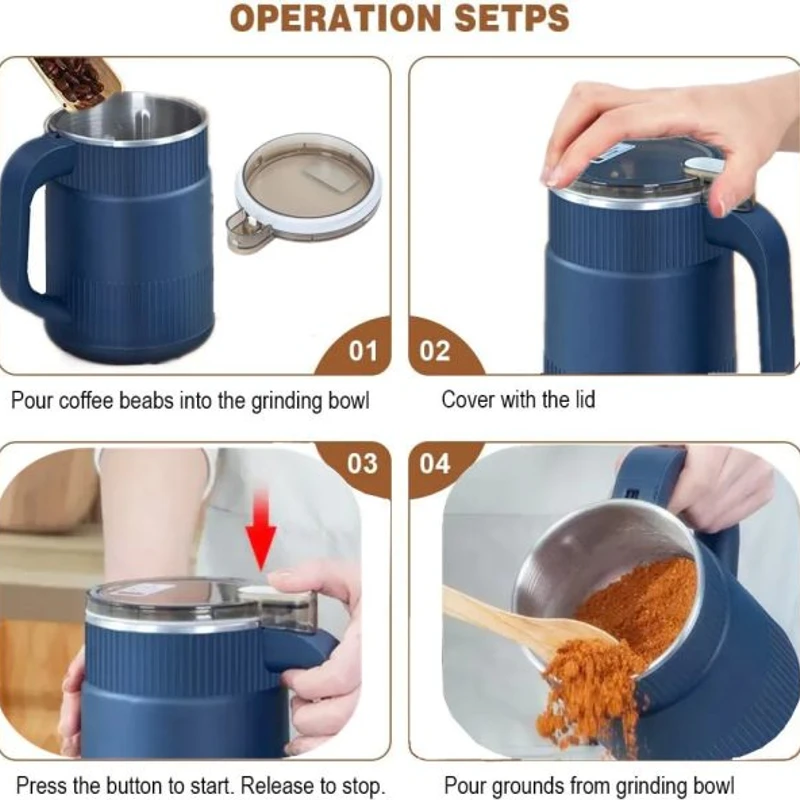 OPERATION SETPS

01

Pour coffee beabs into the grinding bowl

02

Cover with the lid

03

Press the button to start. Release to stop.

04

Pour grounds from grinding bowl