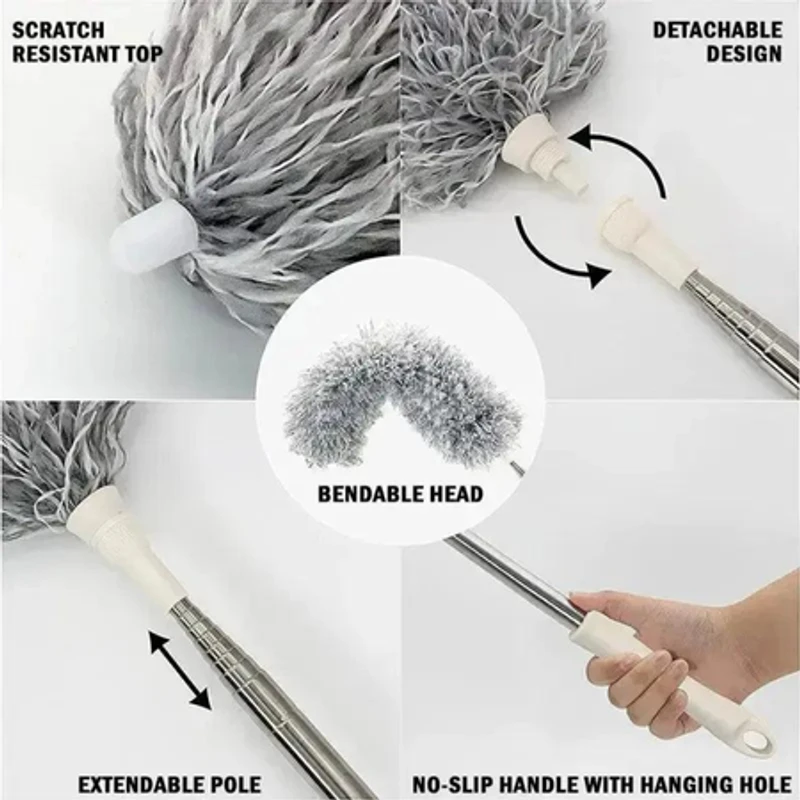 SCRATCH RESISTANT TOP

DETACHABLE DESIGN

BENDABLE HEAD

EXTENDABLE POLE

NO-SLIP HANDLE WITH HANGING HOLE