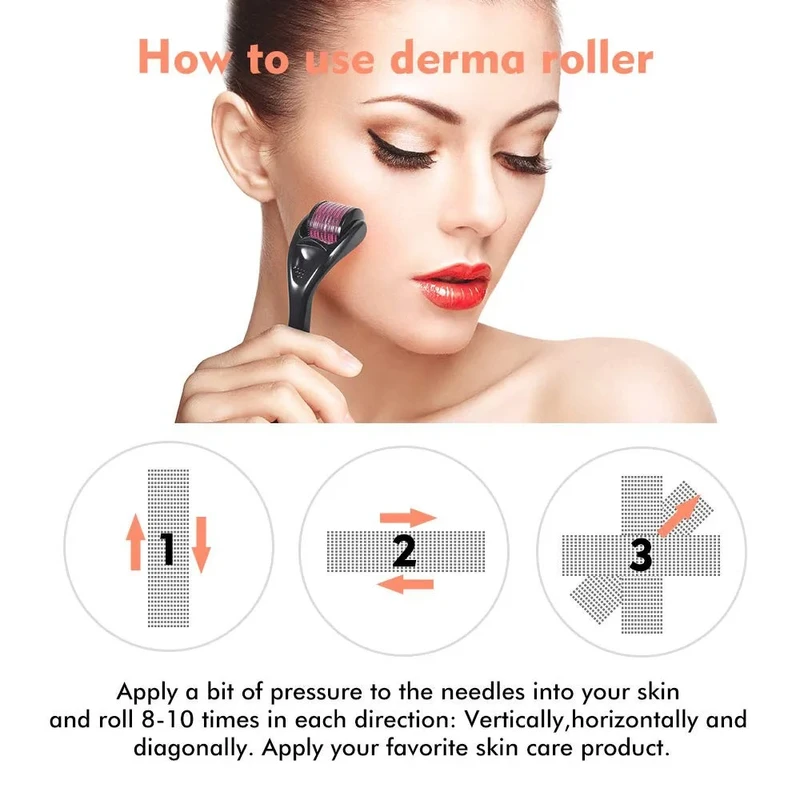 How to use derma roller

1

2

3

Apply a bit of pressure to the needles into your skin and roll 8-10 times in each direction: Vertically,horizontally and diagonally. Apply your favorite skin care product.