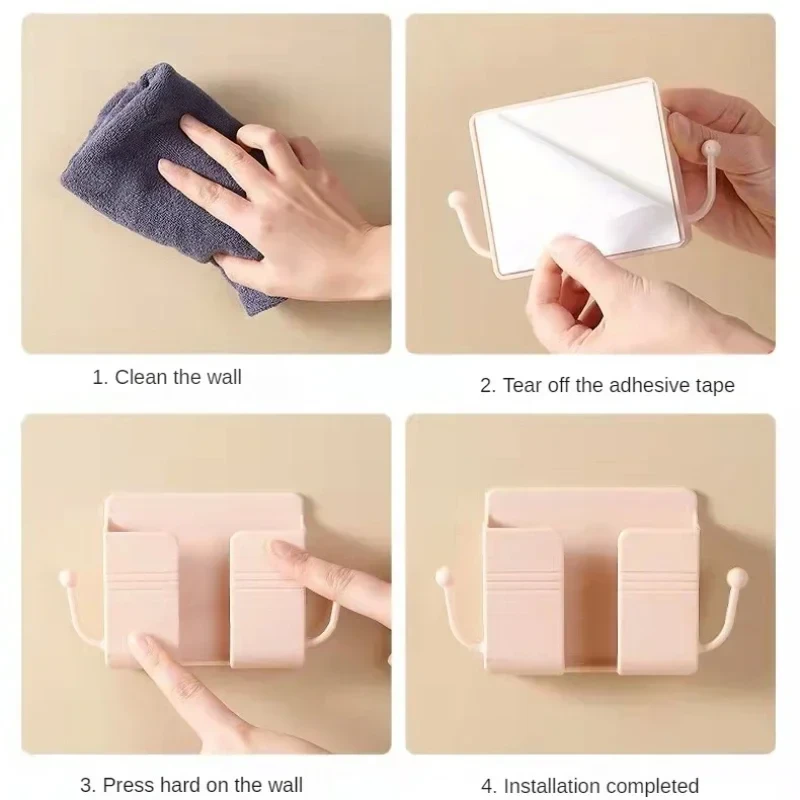 1. Clean the wall

2. Tear off the adhesive tape

3. Press hard on the wall

4. Installation completed