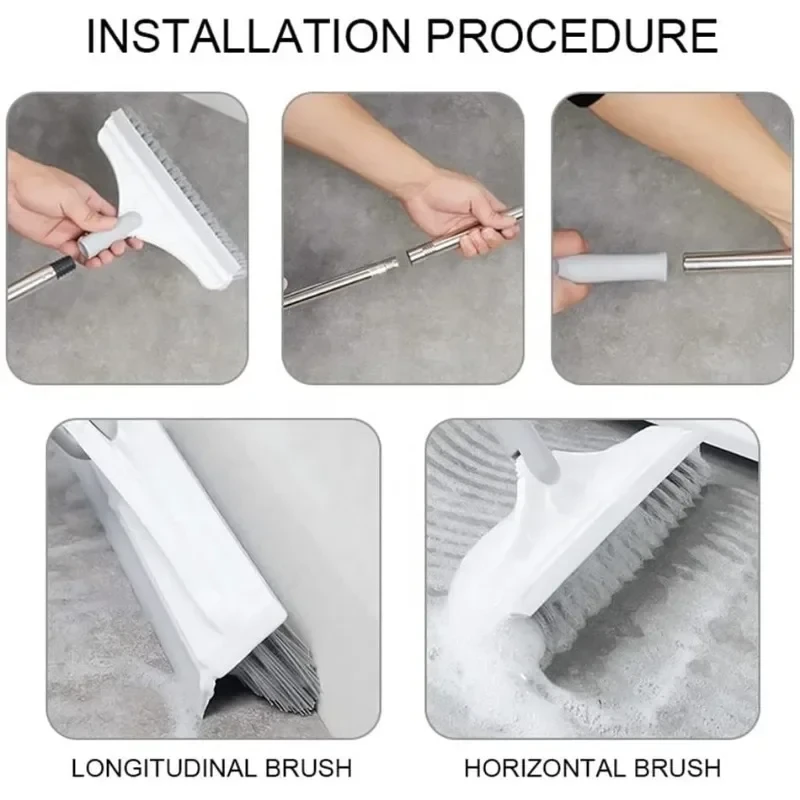 INSTALLATION PROCEDURE

LONGITUDINAL BRUSH

HORIZONTAL BRUSH