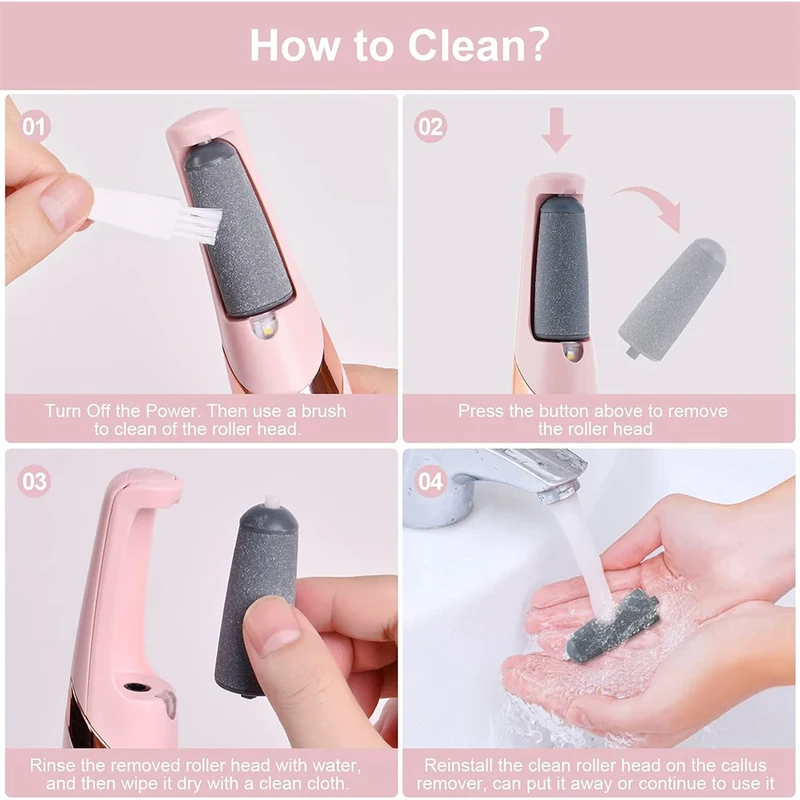 How to Clean?

01

Turn Off the Power. Then use a brush to clean of the roller head.

02

Press the button above to remove the roller head

03

Rinse the removed roller head with water, and then wipe it dry with a clean cloth.

04

Reinstall the clean roller head on the callus remover, can put it away or continue to use it