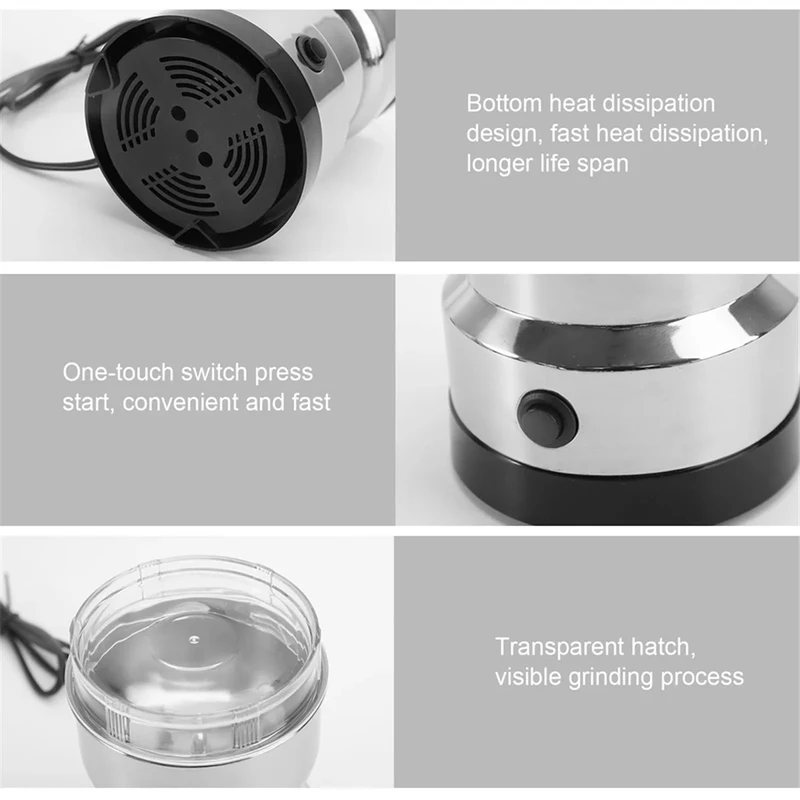 Bottom heat dissipation design, fast heat dissipation, longer life span

One-touch switch press start, convenient and fast

Transparent hatch, visible grinding process