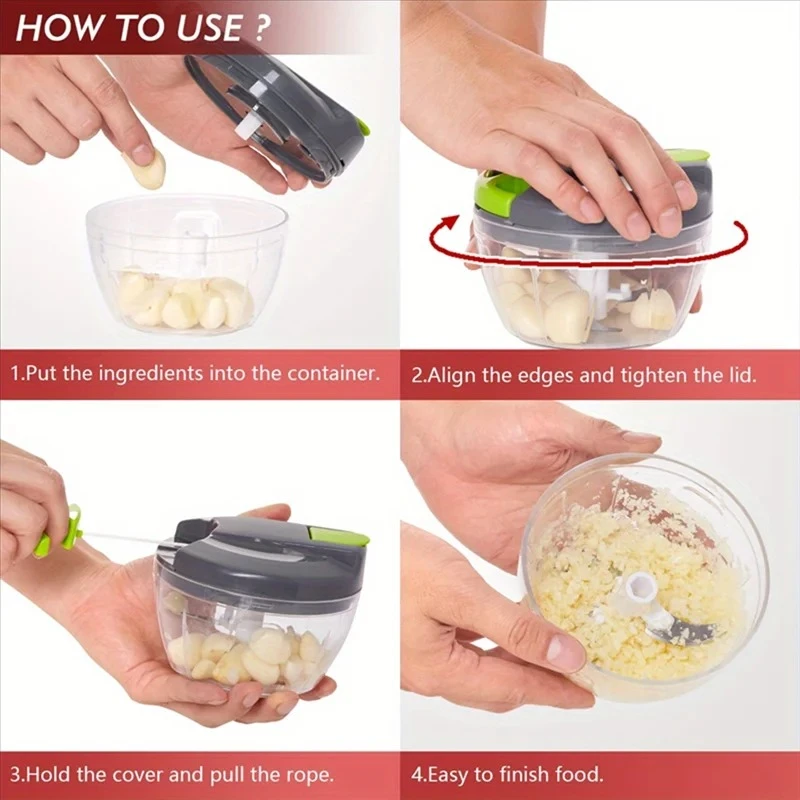 HOW TO USE ?

1.Put the ingredients into the container.

2.Align the edges and tighten the lid.

3.Hold the cover and pull the rope.

4.Easy to finish food.