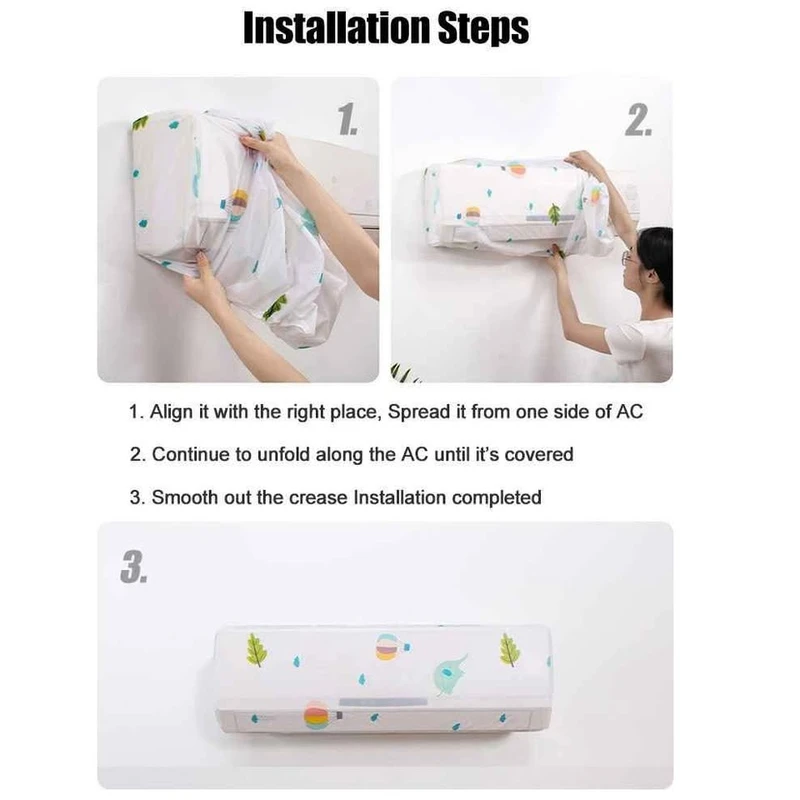 Installation Steps

1.

2.

1. Align it with the right place, Spread it from one side of AC

2. Continue to unfold along the AC until it's covered

3. Smooth out the crease Installation completed

3.