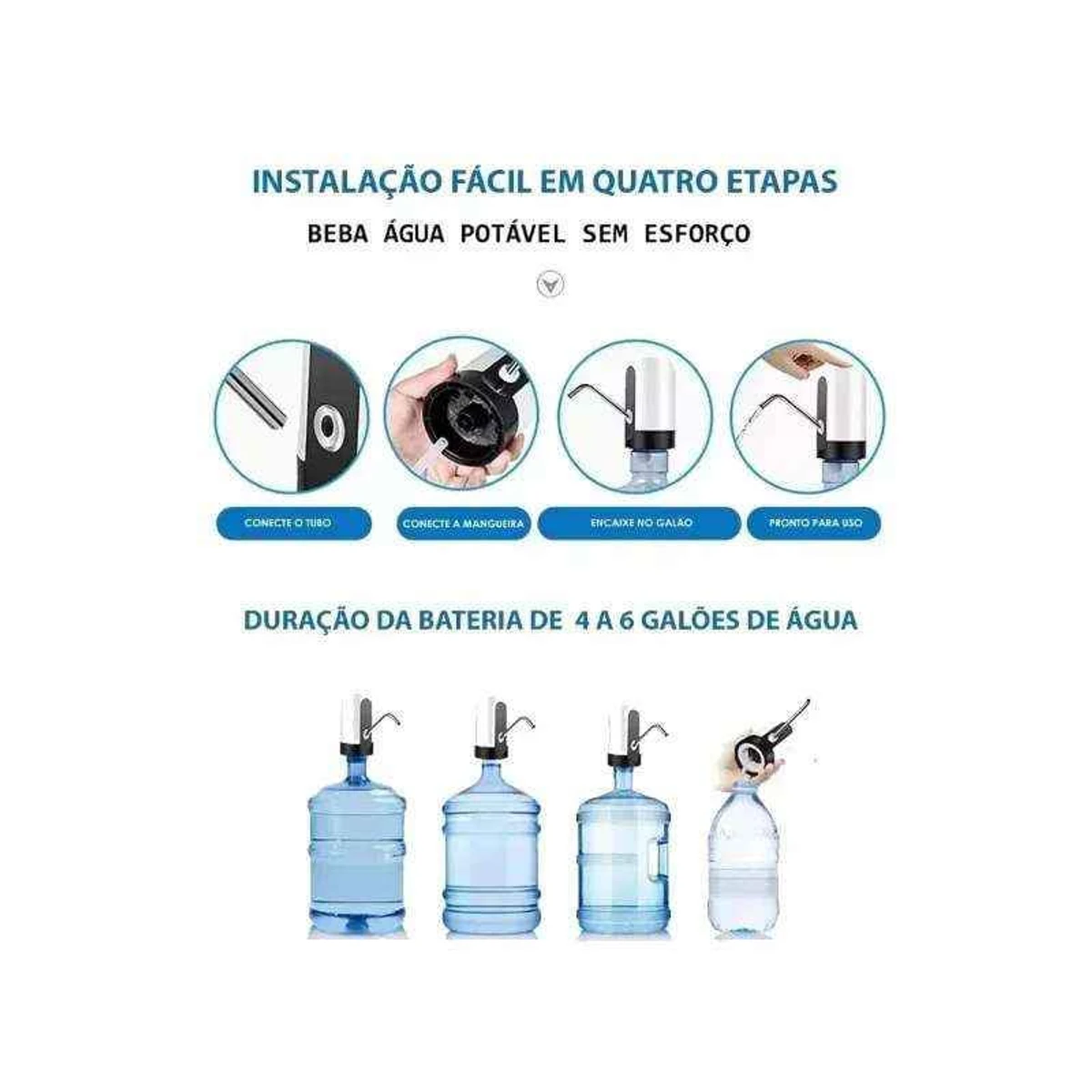 INSTALAÇÃO FÁCIL EM QUATRO ETAPAS

BEBA ÁGUA POTÁVEL SEM ESFORÇO

CONECTE O TUBO

CONECTE A MANGUEIRA

ENCAIXE NO GALÃO

PRONTO PARA USO

DURAÇÃO DA BATERIA DE 4 A 6 GALÕES DE ÁGUA