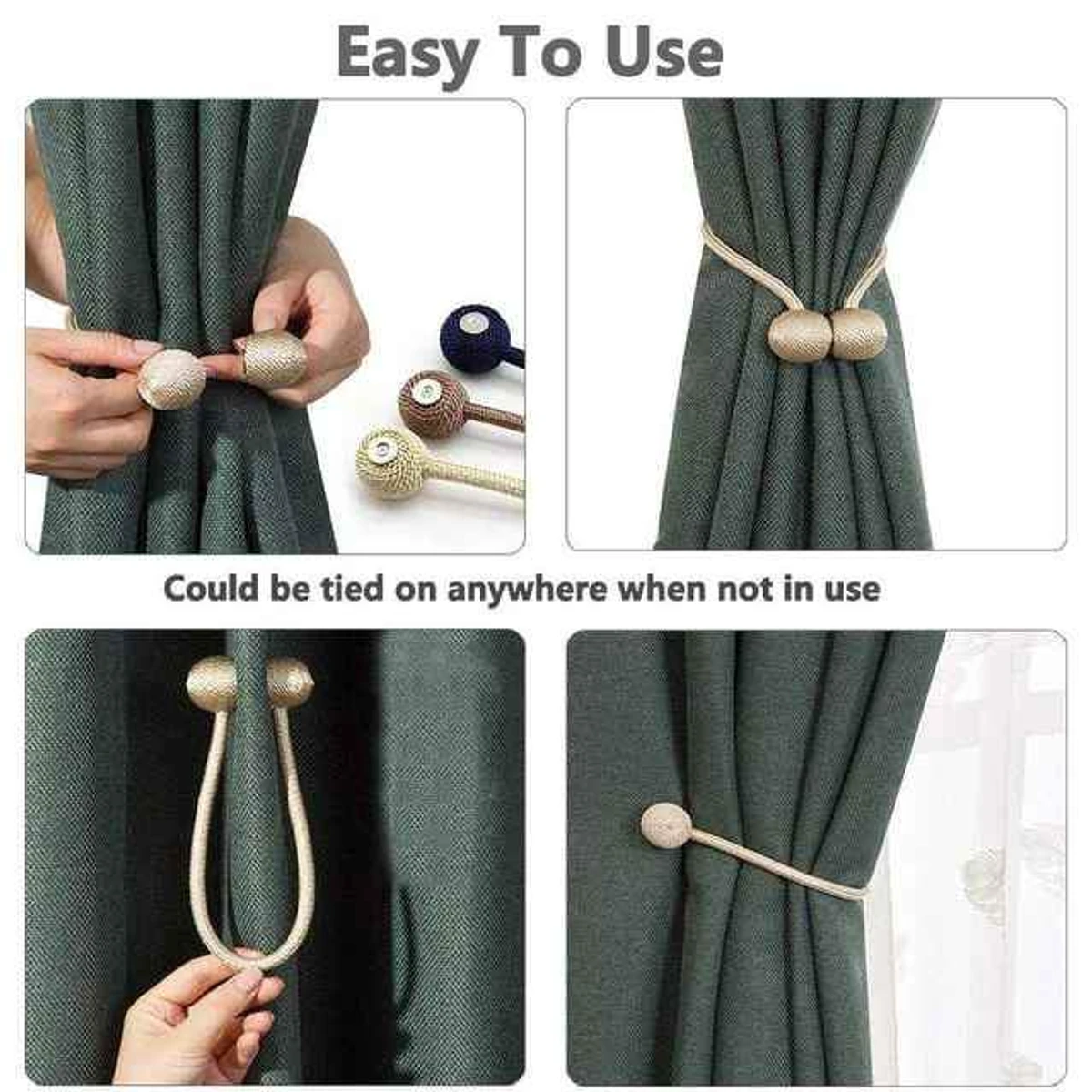 Easy To Use

Could be tied on anywhere when not in use