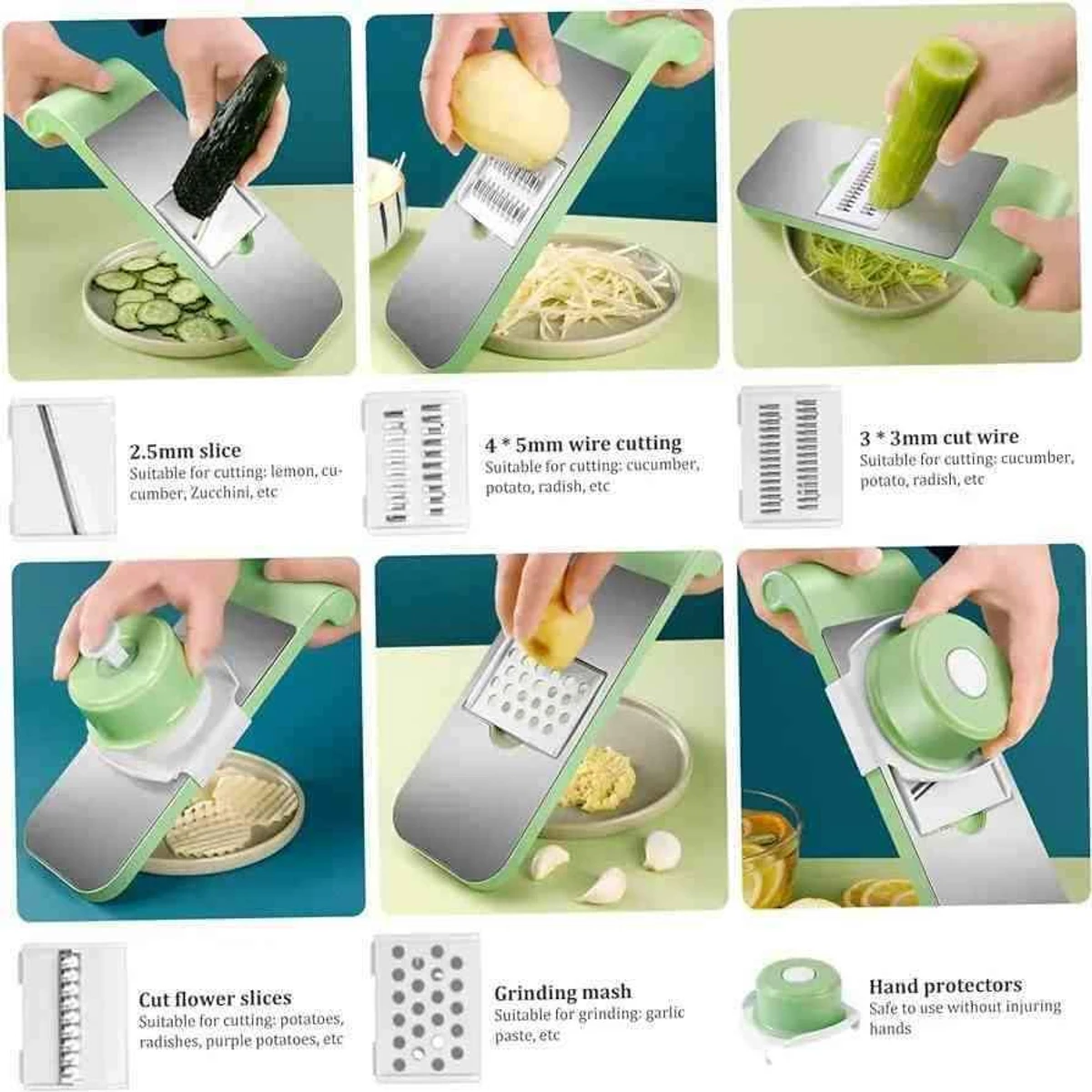 2.5mm slice
Suitable for cutting: lemon, cucumber, Zucchini, etc

4 * 5mm wire cutting
Suitable for cutting: cucumber, potato, radish, etc

3 * 3mm cut wire
Suitable for cutting: cucumber, potato, radish, etc

Cut flower slices
Suitable for cutting: potatoes, radishes, purple potatoes, etc

Grinding mash
Suitable for grinding: garlic paste, etc

Hand protectors
Safe to use without injuring hands