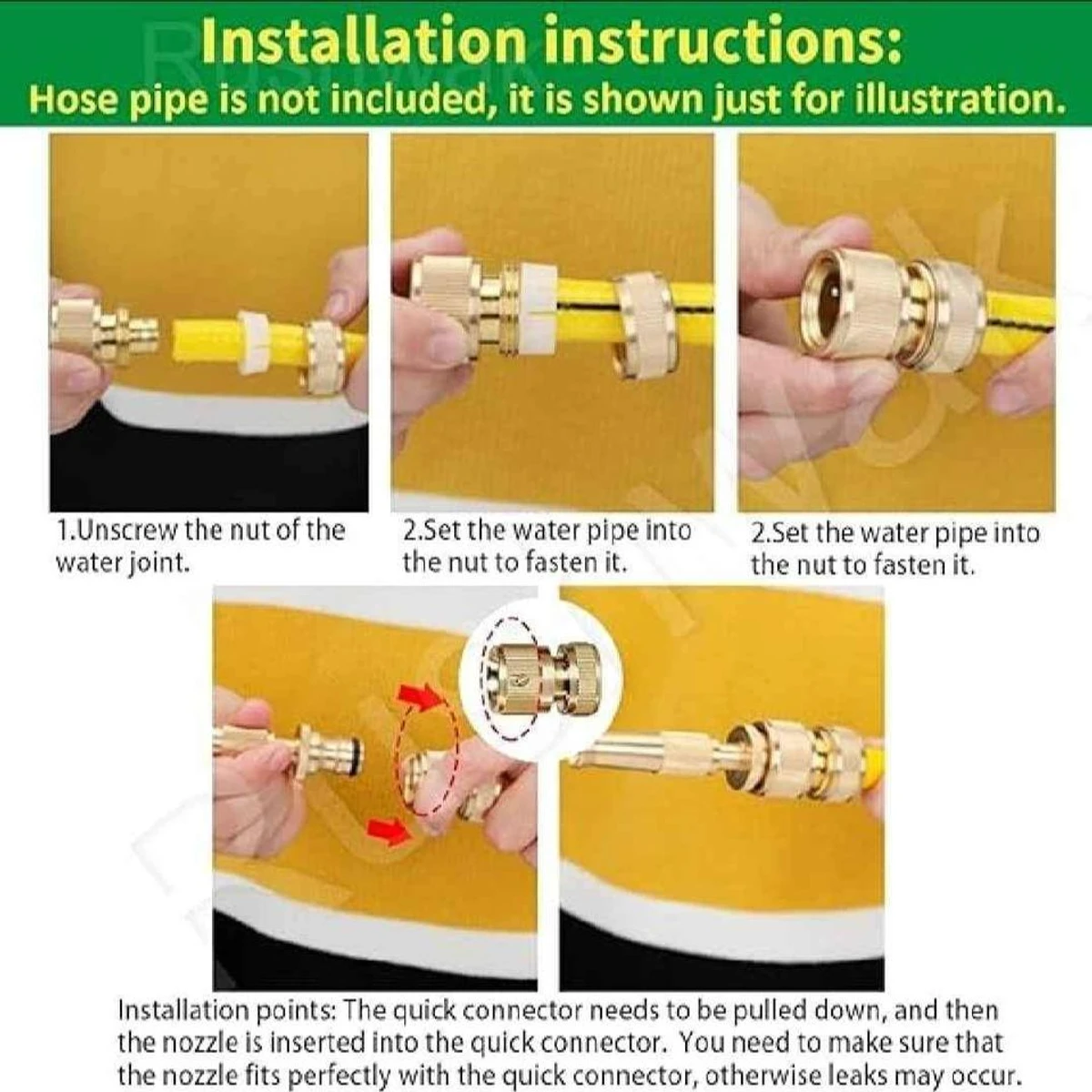 Installation instructions:
Hose pipe is not included, it is shown just for illustration.

1.Unscrew the nut of the water joint.

2.Set the water pipe into the nut to fasten it.

2.Set the water pipe into the nut to fasten it.

Installation points: The quick connector needs to be pulled down, and then the nozzle is inserted into the quick connector. You need to make sure that the nozzle fits perfectly with the quick connector, otherwise leaks may occur.