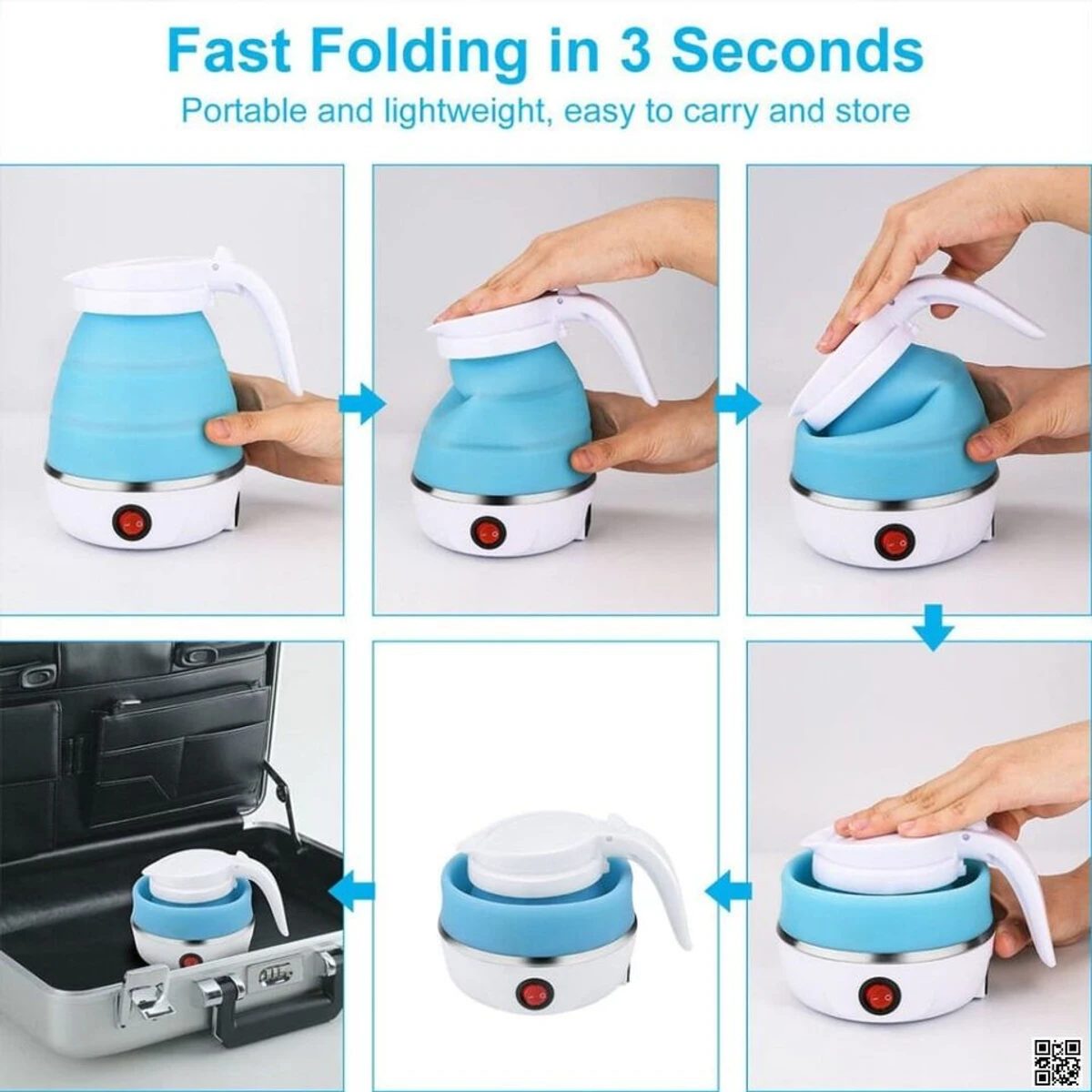 Fast Folding in 3 Seconds

Portable and lightweight, easy to carry and store