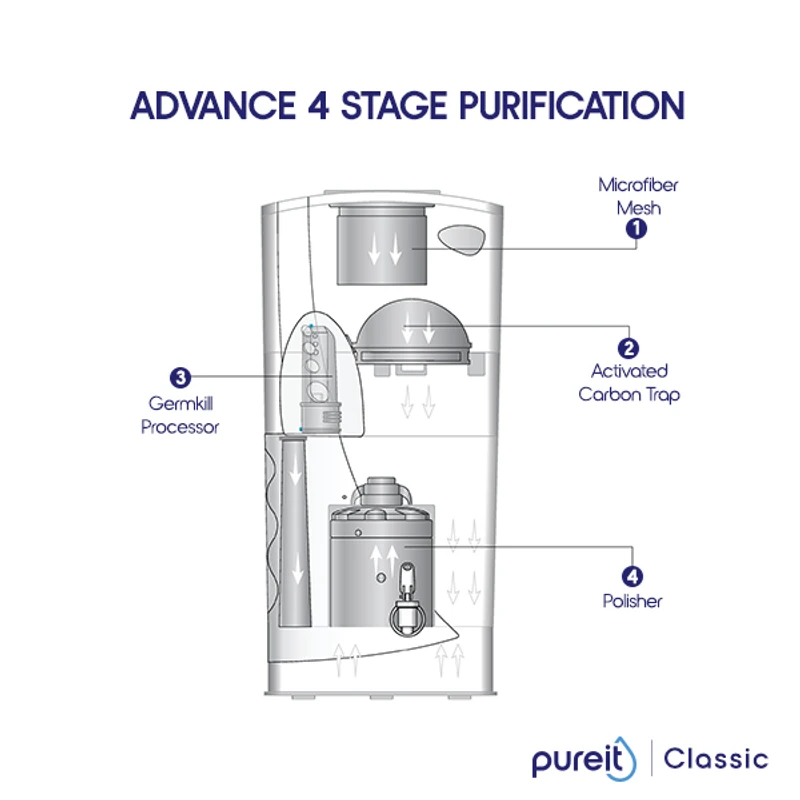 ADVANCE 4 STAGE PURIFICATION

Microfiber Mesh
1

2
Activated Carbon Trap

3
Germkill Processor

4
Polisher

pureit | Classic