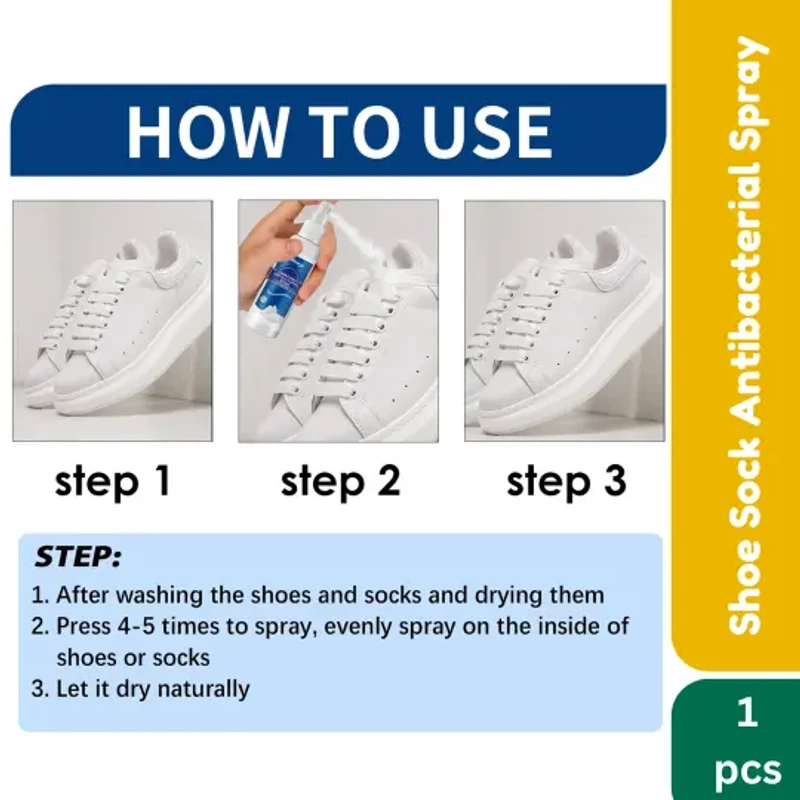 HOW TO USE

step 1

step 2

step 3

STEP:

1. After washing the shoes and socks and drying them
2. Press 4-5 times to spray, evenly spray on the inside of shoes or socks
3. Let it dry naturally

Shoe Sock Antibacterial Spray

1 pcs