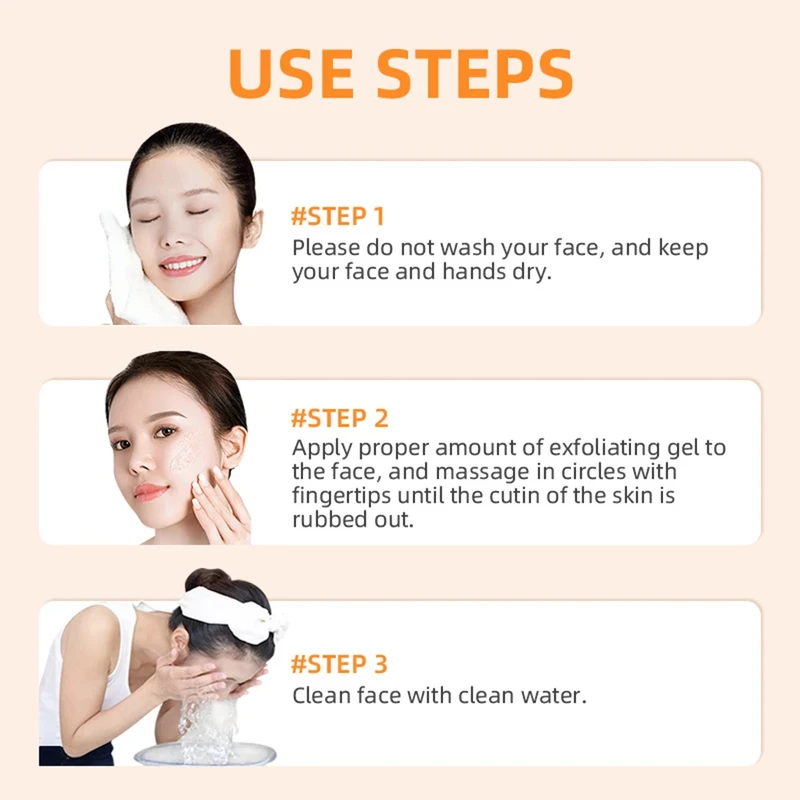 USE STEPS

#STEP 1
Please do not wash your face, and keep your face and hands dry.

#STEP 2
Apply proper amount of exfoliating gel to the face, and massage in circles with fingertips until the cutin of the skin is rubbed out.

#STEP 3
Clean face with clean water.