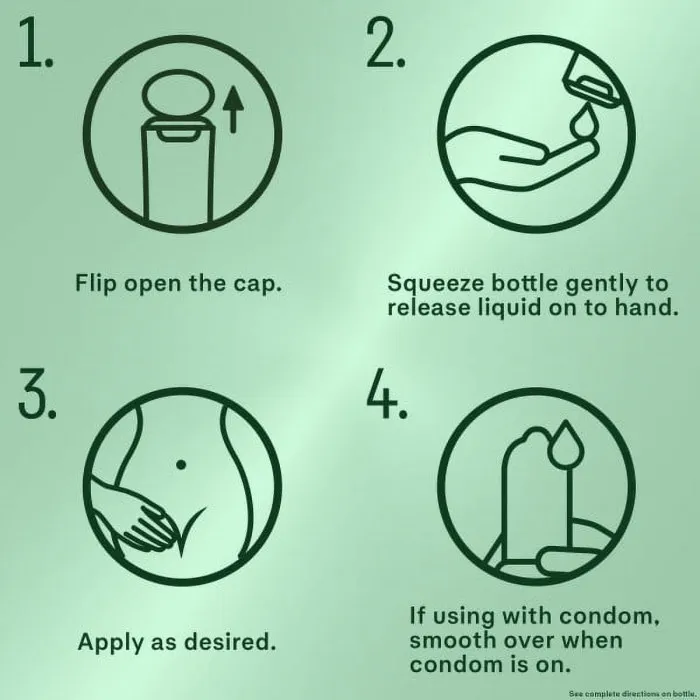 1.

Flip open the cap.

2.

Squeeze bottle gently to release liquid on to hand.

3.

Apply as desired.

4.

If using with condom, smooth over when condom is on.

See complete directions on bottle.